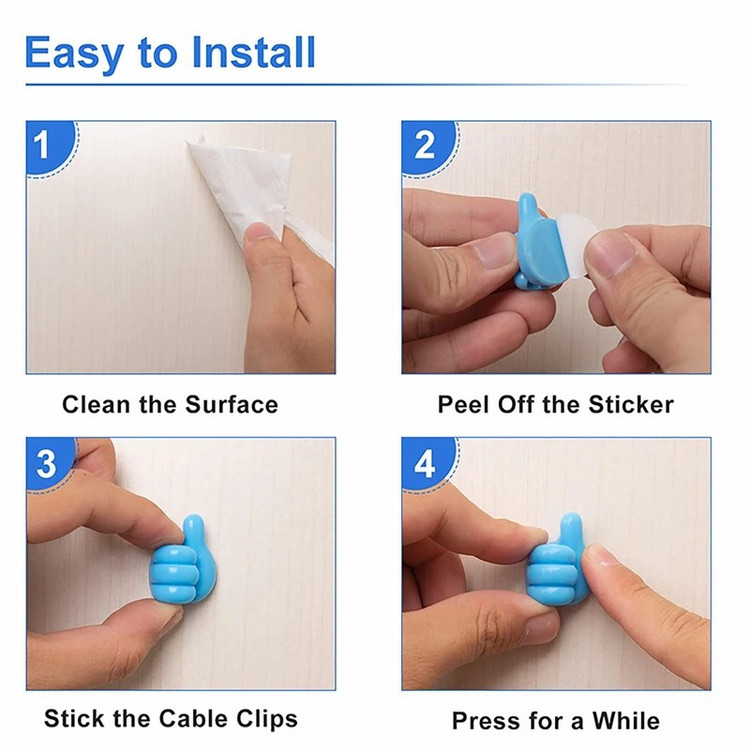 Easy to Install

1

Clean the Surface

2

Peel Off the Sticker

3

Stick the Cable Clips

4

Press for a While