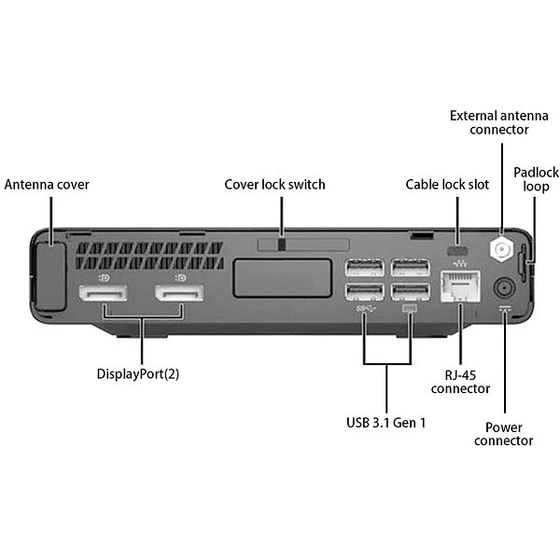 External antenna connector

Antenna cover

Cover lock switch

Cable lock slot

Padlock loop

DisplayPort(2)

RJ-45 connector

USB 3.1 Gen 1

Power connector